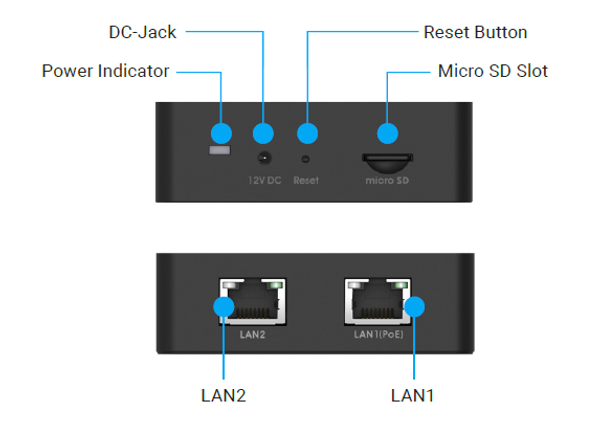 DC-Jack
Reset Button
Power Indicator
Micro SD Slot
12V DC
Reset
micro SD
LAN2
LAN1(PoE)
LAN2
LAN1